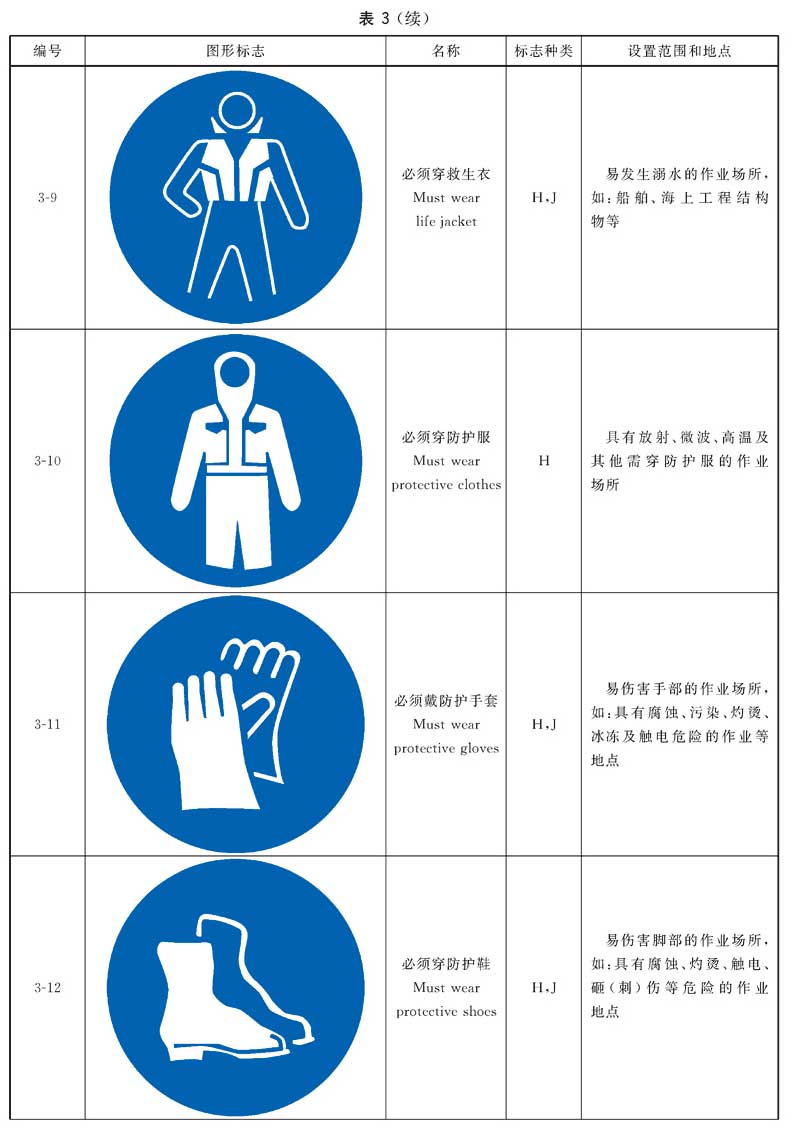 表 3（续）

| 编号 | 图形标志 | 名称 | 标志种类 | 设置范围和地点 |
|---|---|---|---|---|
| 3-9 | | 必须穿救生衣 Must wear life jacket | H,J | 易发生溺水的作业场所，如：船舶、海上工程结构物等 |
| 3-10 | | 必须穿防护服 Must wear protective clothes | H | 具有放射、微波、高温及其他需穿防护服的作业场所 |
| 3-11 | | 必须戴防护手套 Must wear protective gloves | H,J | 易伤害手部的作业场所，如：具有腐蚀、污染、灼烫、冰冻及触电危险的作业等地点 |
| 3-12 | | 必须穿防护鞋 Must wear protective shoes | H,J | 易伤害脚部的作业场所，如：具有腐蚀、灼烫、触电、砸（刺）伤等危险的作业地点 |