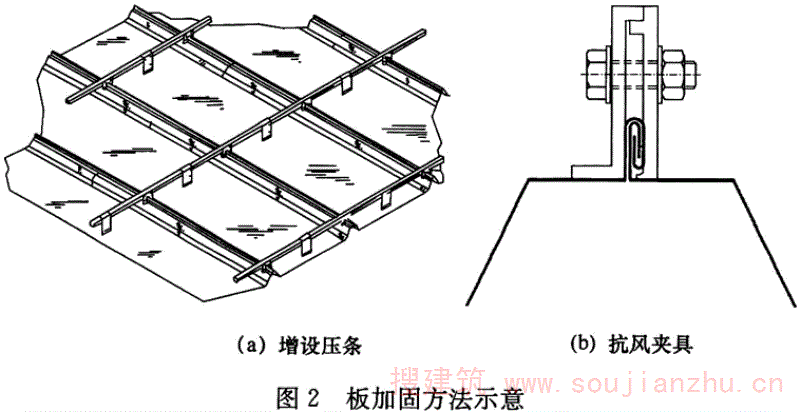 (a) 增设压条

(b) 抗风夹具

搜建筑 www.soujianzhu.cn

图 2 板加固方法示意