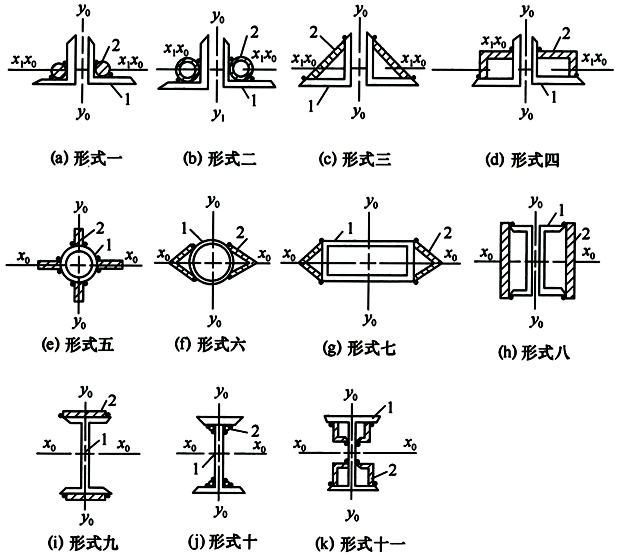 $y_0$
$x_1x_0$
2
$x_1x_0$
1
$y_0$
(a) 形式一

$y_0$
$x_1x_0$
2
$x_1x_0$
1
$y_1$
(b) 形式二

$y_0$
2
$x_1x_0$
$x_1x_0$
1
$y_0$
(c) 形式三

$y_0$
$x_1x_0$
2
$x_1x_0$
1
$y_0$
(d) 形式四

$y_0$
2
1
$x_0$
$x_0$
$y_0$
(e) 形式五

$y_0$
1
2
$x_0$
$x_0$
$y_0$
(f) 形式六

$y_0$
1
2
$x_0$
$x_0$
$y_0$
(g) 形式七

$y_0$
1
2
$x_0$
$x_0$
$y_0$
(h) 形式八

$y_0$
2
$x_0$
1
$x_0$
$y_0$
(i) 形式九

$y_0$
2
$x_0$
$x_0$
1
$y_0$
(j) 形式十

$y_0$
1
$x_0$
$x_0$
2
$y_0$
(k) 形式十一