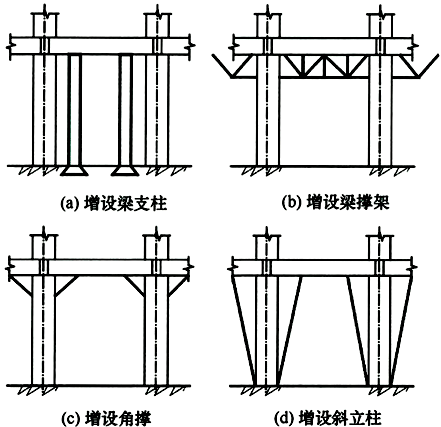 (a) 增设梁支柱

(b) 增设梁撑架

(c) 增设角撑

(d) 增设斜立柱