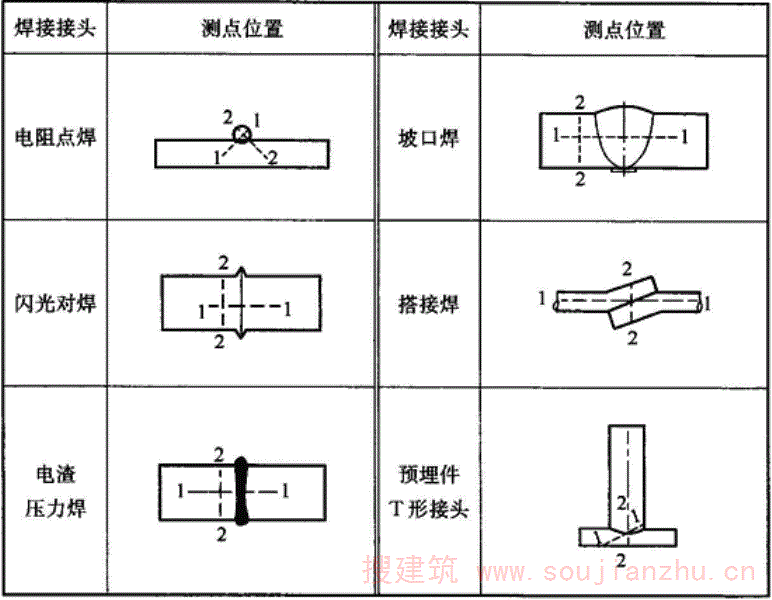 | 焊接接头 | 测点位置 | 焊接接头 | 测点位置 |
|---|---|---|---|
| 电阻点焊 | 2 1 1 2 | 坡口焊 | 2 1 1 2 |
| 闪光对焊 | 2 1 1 2 | 搭接焊 | 2 1 1 2 |
| 电渣压力焊 | 2 1 1 2 | 预埋件T形接头 | 2 1 1 2 |

搜建筑 www.soujianzhu.cn