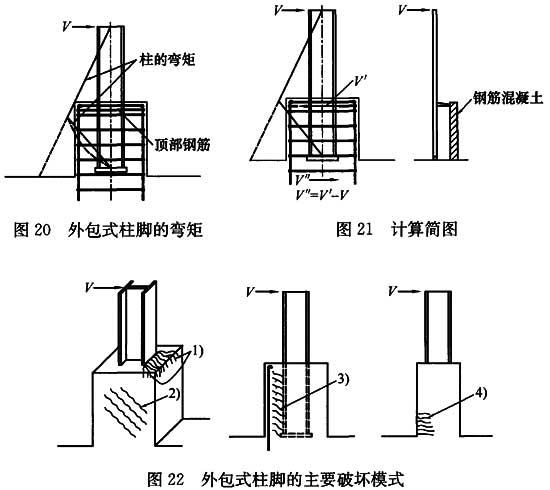 $V$

柱的弯矩

顶部钢筋

图 20　外包式柱脚的弯矩

$V$

$V'$

$V''$

$V''=V'-V$

$V$

钢筋混凝土

图 21　计算简图

$V$

1)

2)

$V$

3)

$V$

4)

图 22　外包式柱脚的主要破坏模式