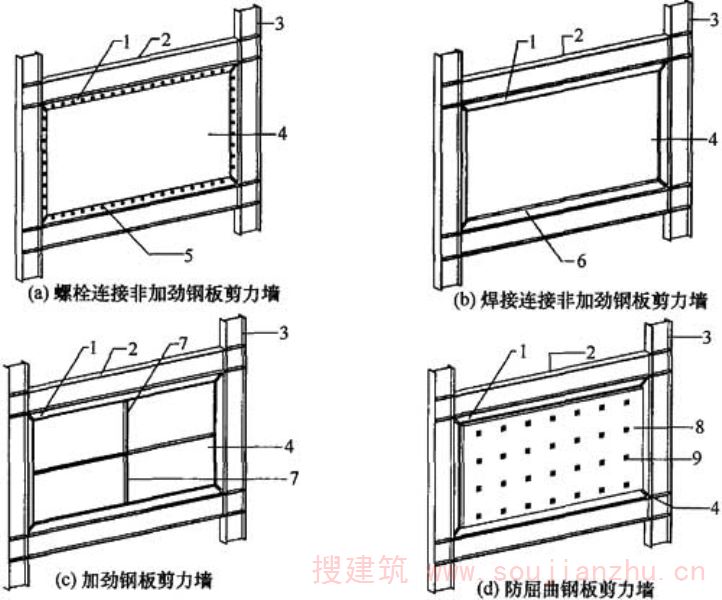 1
2
3
4
5
(a) 螺栓连接非加劲钢板剪力墙

1
2
3
4
6
(b) 焊接连接非加劲钢板剪力墙

1
2
7
3
4
7
(c) 加劲钢板剪力墙

1
2
3
8
9
4
(d) 防屈曲钢板剪力墙

搜建筑 www.soujianzhu.cn