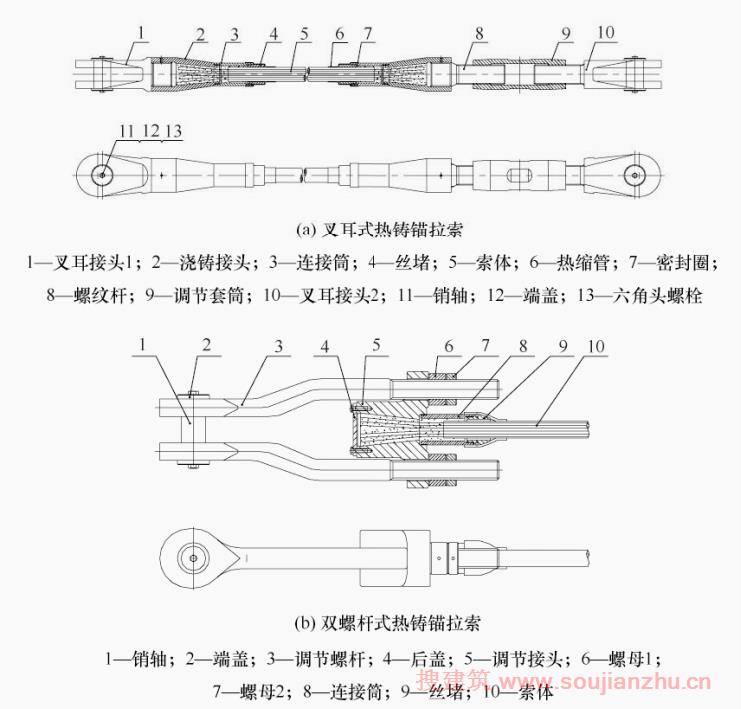 1 2 3 4 5 6 7 8 9 10

11 12 13

(a) 叉耳式热铸锚拉索

1—叉耳接头1；2—浇铸接头；3—连接筒；4—丝堵；5—索体；6—热缩管；7—密封圈；8—螺纹杆；9—调节套筒；10—叉耳接头2；11—销轴；12—端盖；13—六角头螺栓

1 2 3 4 5 6 7 8 9 10

(b) 双螺杆式热铸锚拉索

1—销轴；2—端盖；3—调节螺杆；4—后盖；5—调节接头；6—螺母1；7—螺母2；8—连接筒；9—丝堵；10—索体

搜建筑 www.soujianzhu.cn