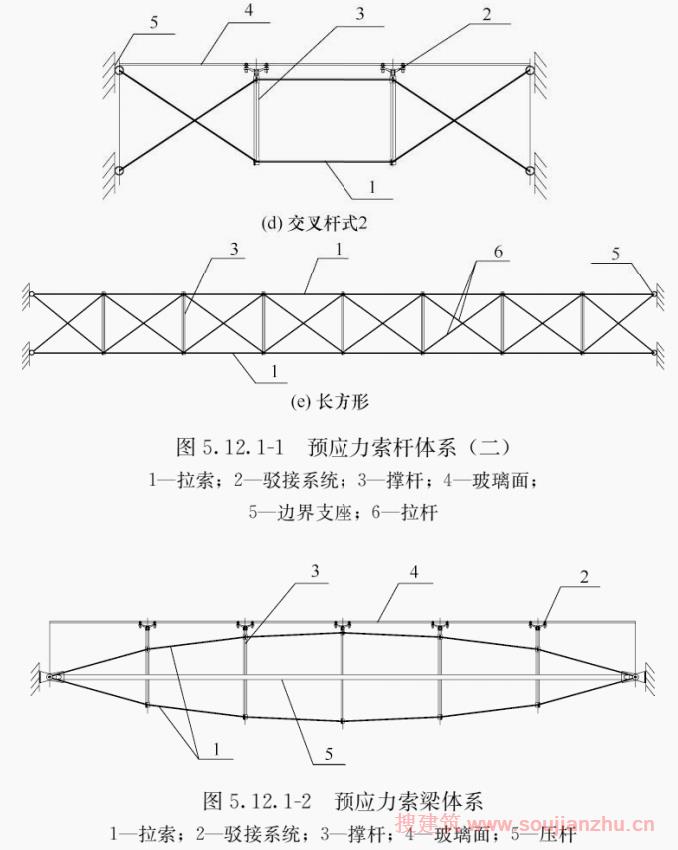 5 4 3 2

1

(d) 交叉杆式2

3 1 6 5

1

(e) 长方形

图 5.12.1-1　预应力索杆体系（二）

1—拉索；2—驳接系统；3—撑杆；4—玻璃面；5—边界支座；6—拉杆

3 4 2

1 5

图 5.12.1-2　预应力索梁体系

1—拉索；2—驳接系统；3—撑杆；4—玻璃面；5—压杆

搜建筑 www.soujianzhu.cn