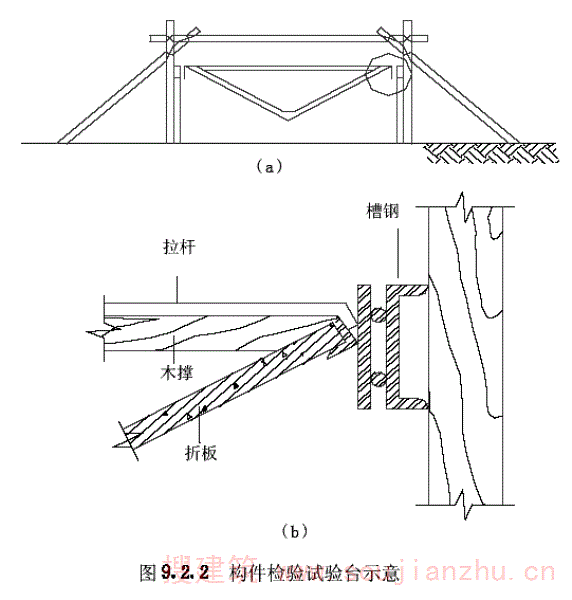 （a）

槽钢

拉杆

木撑

折板

（b）

图 9.2.2 构件检验试验台示意

搜建筑 jianzhu.cn