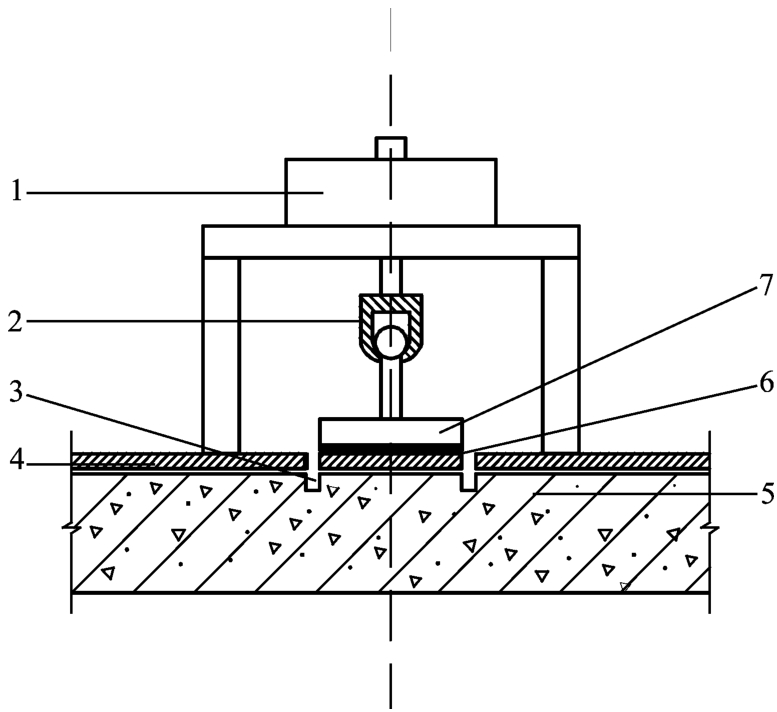 1
2
3
4
7
6
5