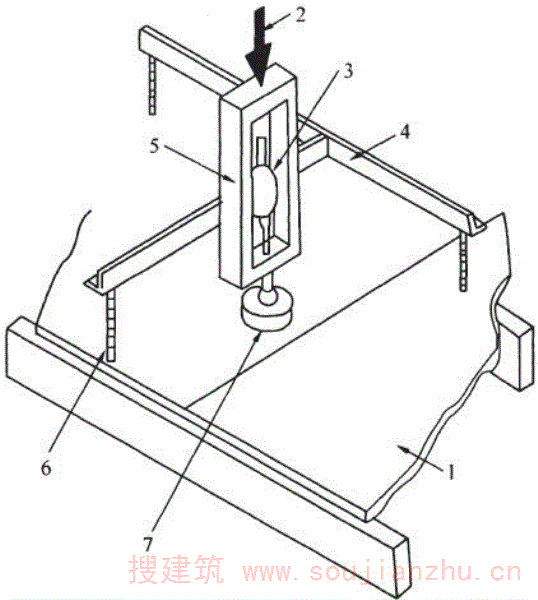 2
3
4
5
6
7
1
搜建筑 www.soujianzhu.cn