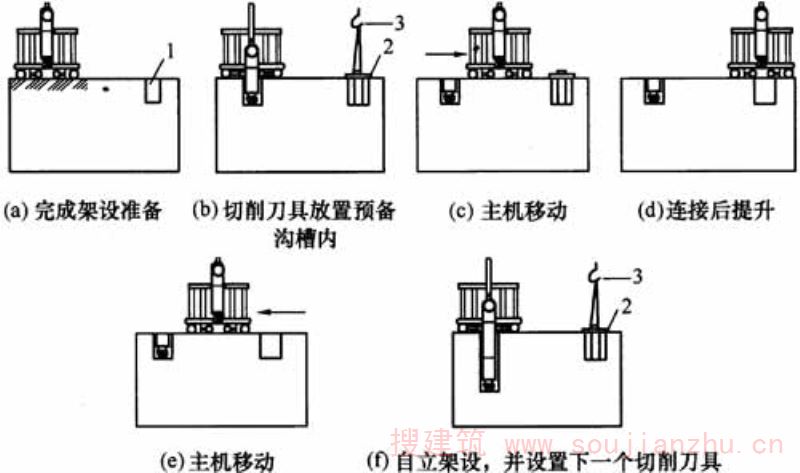 1

3

2

(a) 完成架设准备

(b) 切削刀具放置预备沟槽内

(c) 主机移动

(d) 连接后提升

3

2

(e) 主机移动

(f) 自立架设，并设置下一个切削刀具

搜建筑 www.soujianzhu.cn