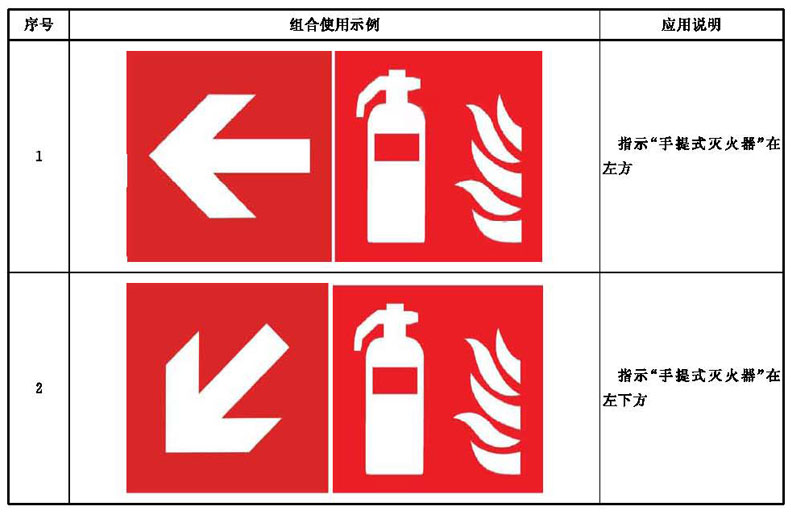 | 序号 | 组合使用示例 | 应用说明 |
|---|---|---|
| 1 | | 指示“手提式灭火器”在左方 |
| 2 | | 指示“手提式灭火器”在左下方 |