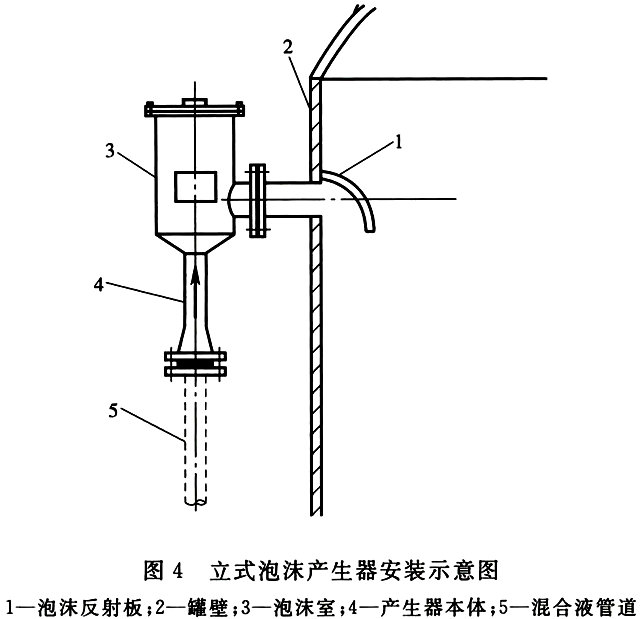 2

3

1

4

5

图 4 立式泡沫产生器安装示意图

1—泡沫反射板;2—罐壁;3—泡沫室;4—产生器本体;5—混合液管道