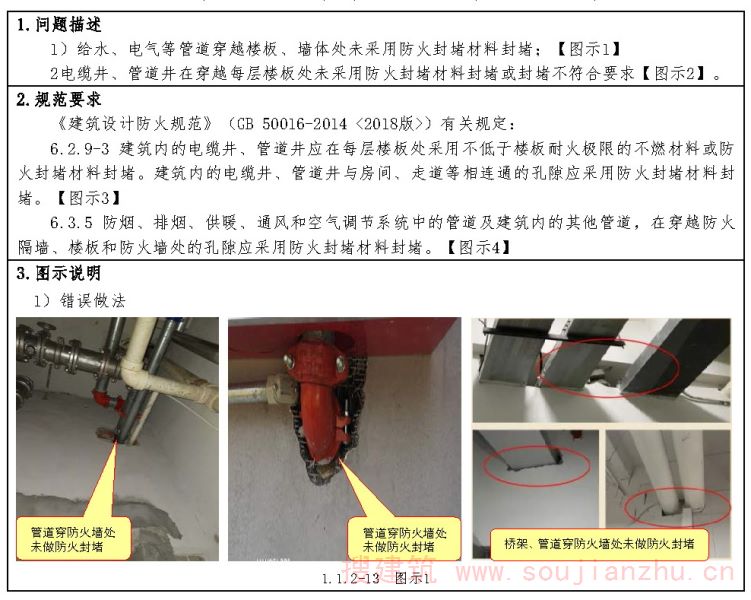 1. 问题描述

1）给水、电气等管道穿越楼板、墙体处未采用防火封堵材料封堵；【图示1】

2电缆井、管道井在穿越每层楼板处未采用防火封堵材料封堵或封堵不符合要求【图示2】。

2. 规范要求

《建筑设计防火规范》（GB 50016-2014〈2018版〉）有关规定：

6.2.9-3 建筑内的电缆井、管道井应在每层楼板处采用不低于楼板耐火极限的不燃材料或防火封堵材料封堵。建筑内的电缆井、管道井与房间、走道等相连通的孔隙应采用防火封堵材料封堵。【图示3】

6.3.5 防烟、排烟、供暖、通风和空气调节系统中的管道及建筑内的其他管道，在穿越防火隔墙、楼板和防火墙处的孔隙应采用防火封堵材料封堵。【图示4】

3. 图示说明

1）错误做法

管道穿防火墙处未做防火封堵

管道穿防火墙处未做防火封堵

桥架、管道穿防火墙处未做防火封堵

搜建筑 www.soujianzhu.cn

1.1.2-13 图示1