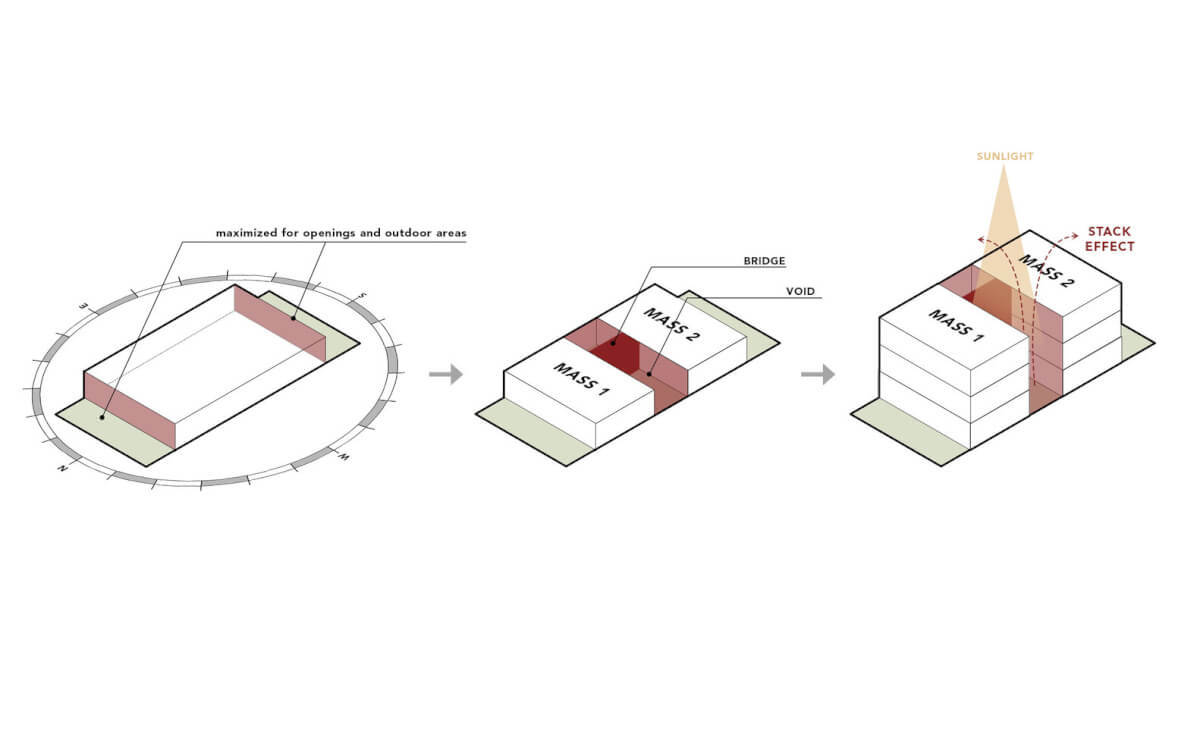 maximized for openings and outdoor areas

E

S

N

W

BRIDGE

VOID

MASS 2

MASS 1

SUNLIGHT

STACK EFFECT

MASS 2

MASS 1