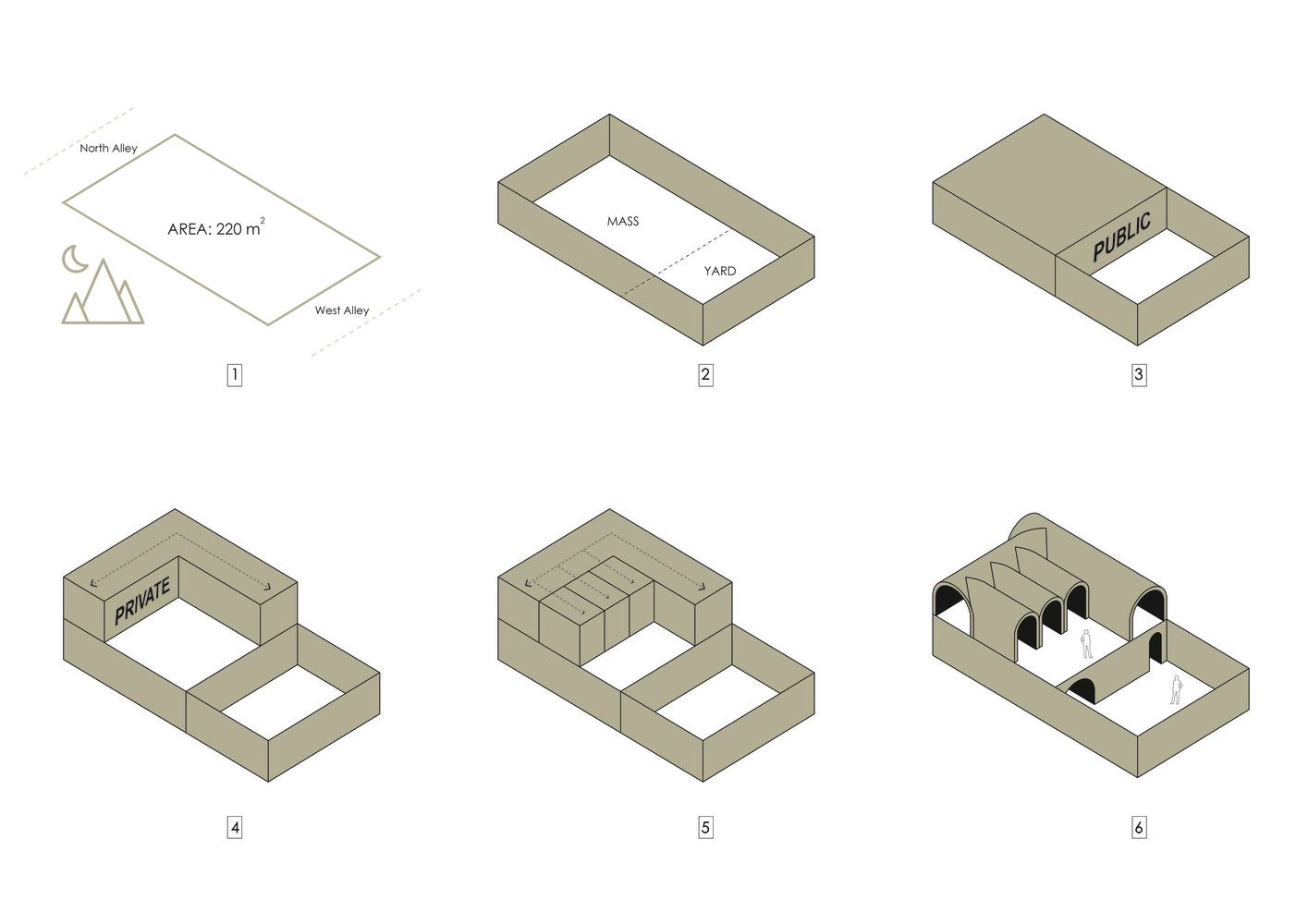 North Alley

AREA: 220 $m^2$

West Alley

1

MASS

YARD

2

PUBLIC

3

PRIVATE

4

5

6