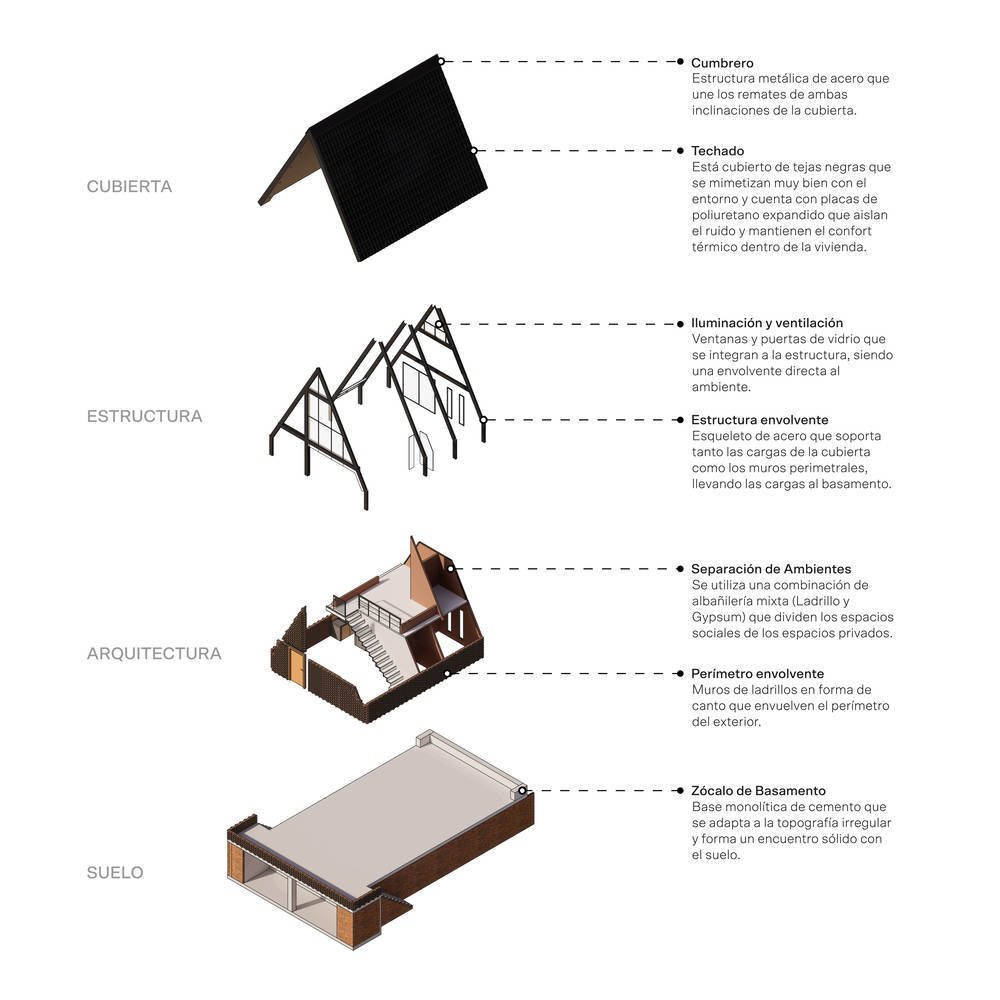 CUBIERTA

Cumbrero
Estructura metálica de acero que une los remates de ambas inclinaciones de la cubierta.

Techado
Está cubierto de tejas negras que se mimetizan muy bien con el entorno y cuenta con placas de poliuretano expandido que aislan el ruido y mantienen el confort térmico dentro de la vivienda.

ESTRUCTURA

Iluminación y ventilación
Ventanas y puertas de vidrio que se integran a la estructura, siendo una envolvente directa al ambiente.

Estructura envolvente
Esqueleto de acero que soporta tanto las cargas de la cubierta como los muros perimetrales, llevando las cargas al basamento.

ARQUITECTURA

Separación de Ambientes
Se utiliza una combinación de albañilería mixta (Ladrillo y Gypsum) que dividen los espacios sociales de los espacios privados.

Perímetro envolvente
Muros de ladrillos en forma de canto que envuelven el perímetro del exterior.

SUELO

Zócalo de Basamento
Base monolítica de cemento que se adapta a la topografía irregular y forma un encuentro sólido con el suelo.