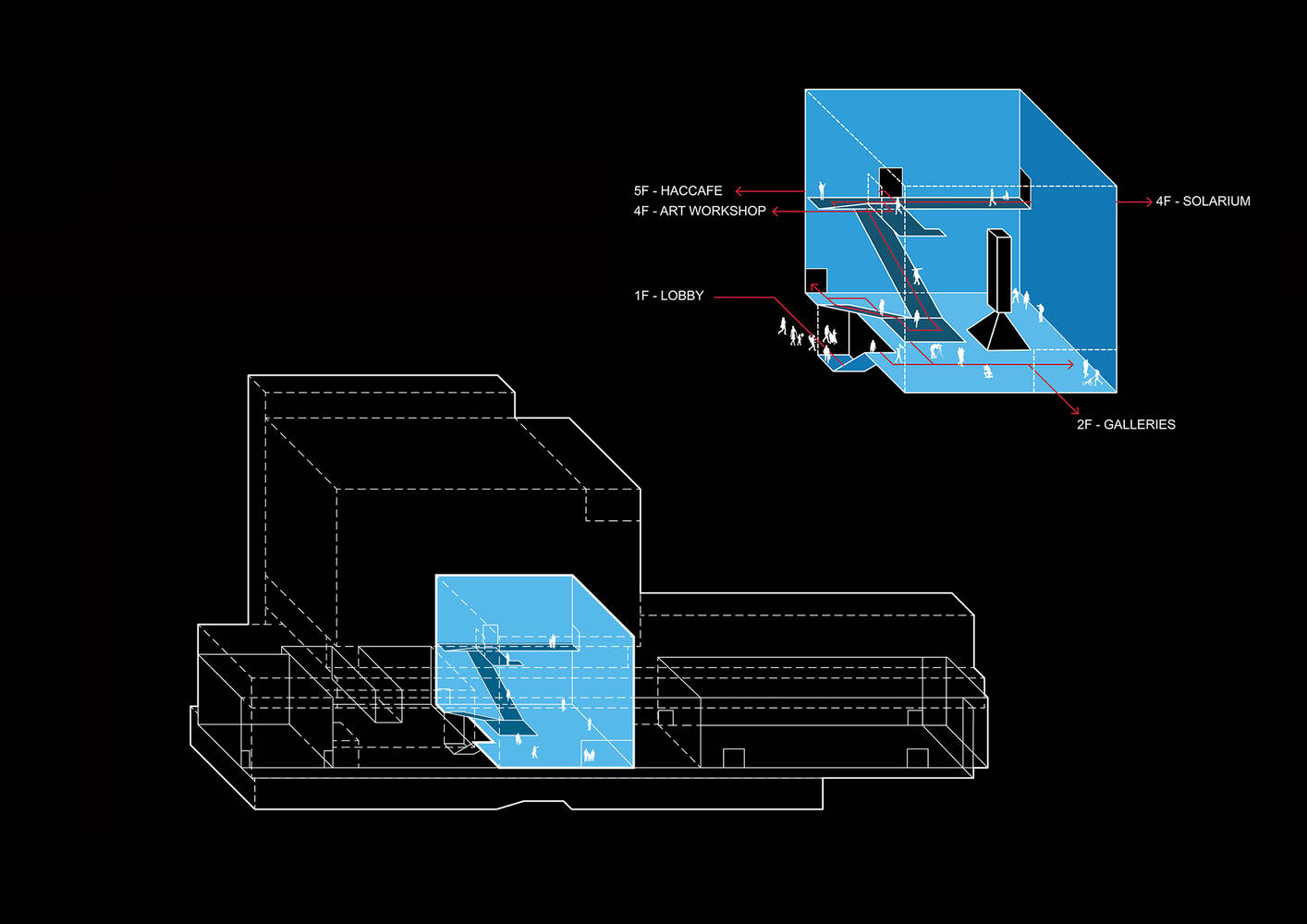 5F - HACCAFE
4F - ART WORKSHOP
4F - SOLARIUM
1F - LOBBY
2F - GALLERIES