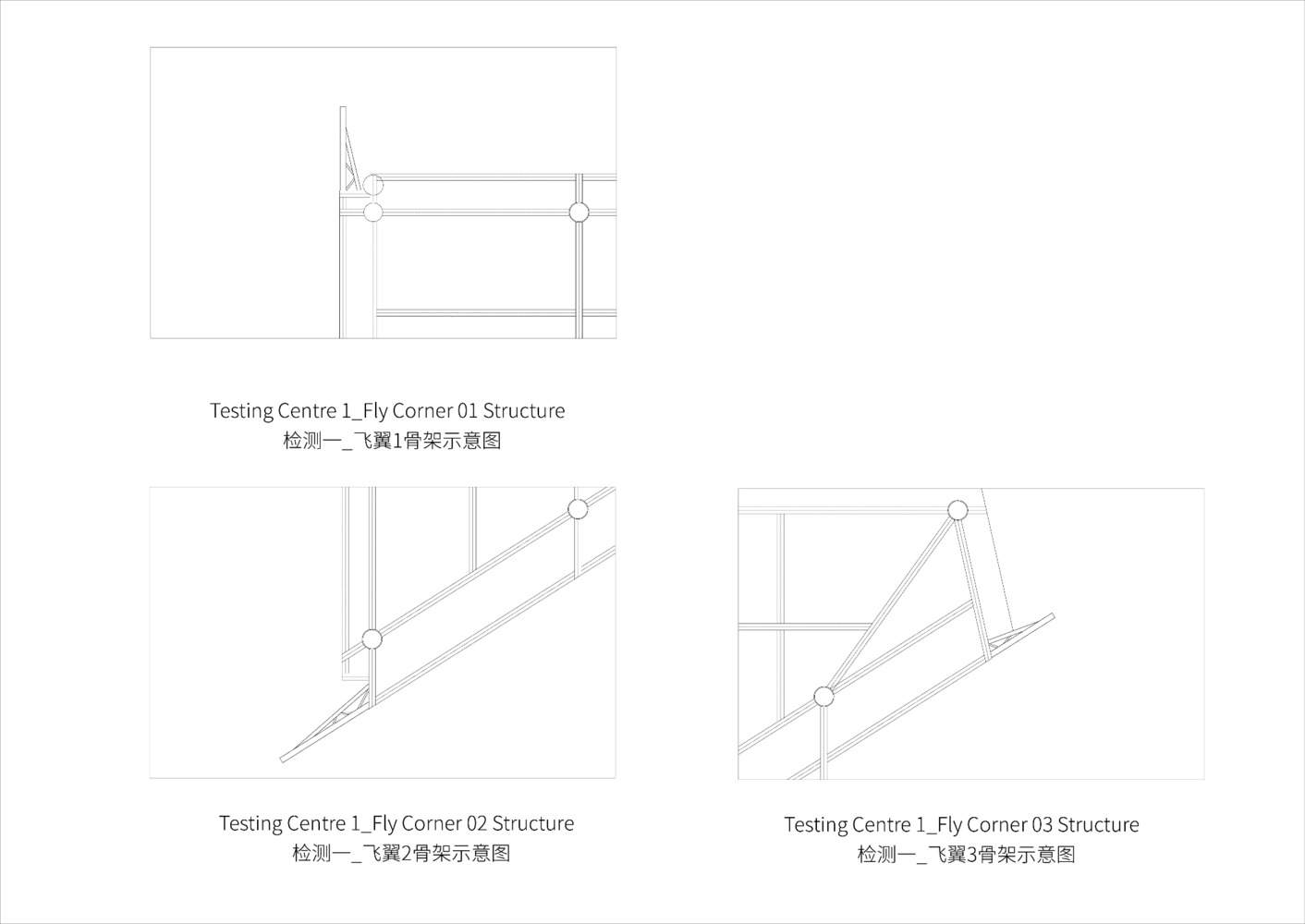 Testing Centre 1_Fly Corner 01 Structure
检测一_飞翼1骨架示意图

Testing Centre 1_Fly Corner 02 Structure
检测一_飞翼2骨架示意图

Testing Centre 1_Fly Corner 03 Structure
检测一_飞翼3骨架示意图