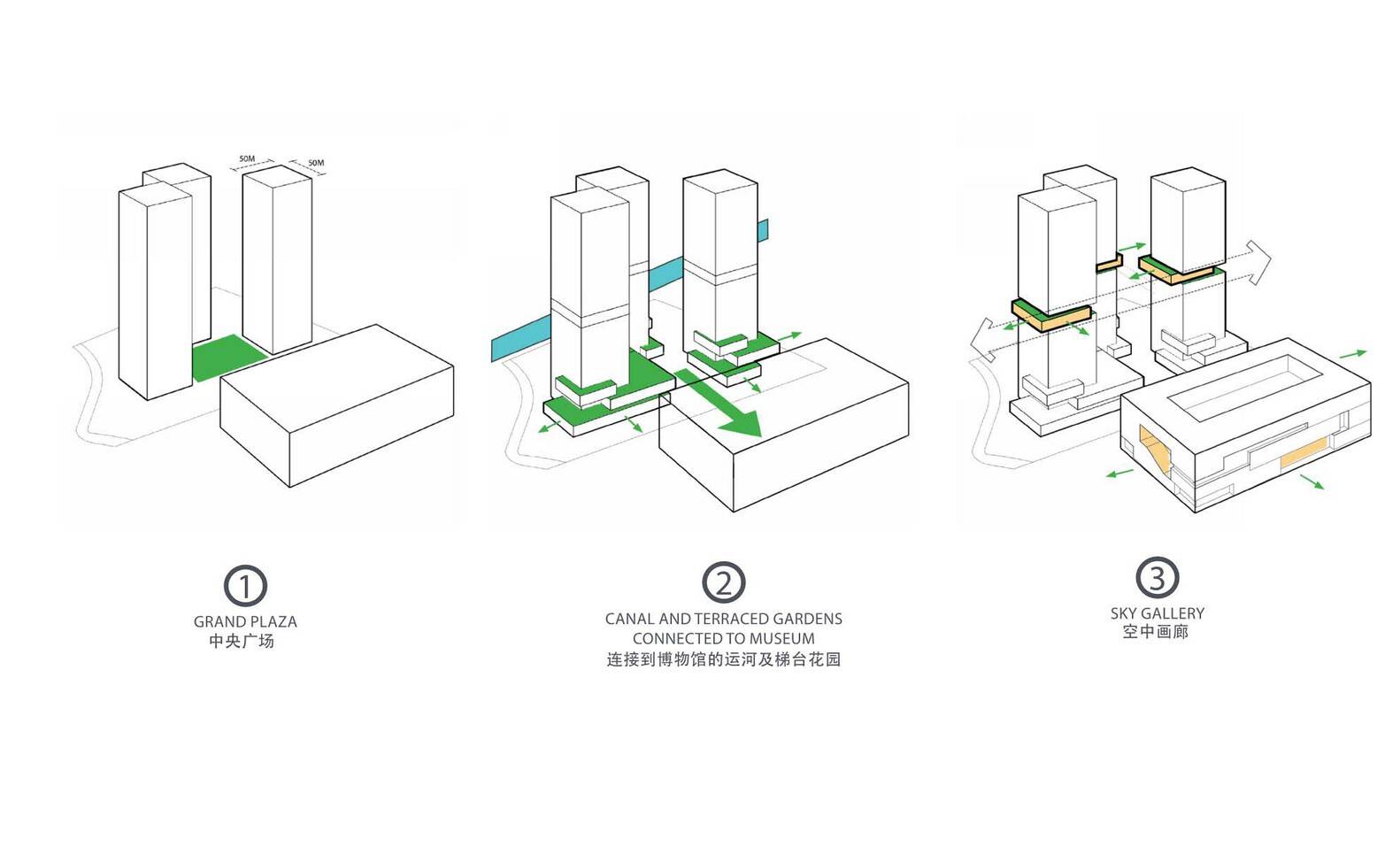 50M

50M

1

GRAND PLAZA
中央广场

2

CANAL AND TERRACED GARDENS CONNECTED TO MUSEUM
连接到博物馆的运河及梯台花园

3

SKY GALLERY
空中画廊