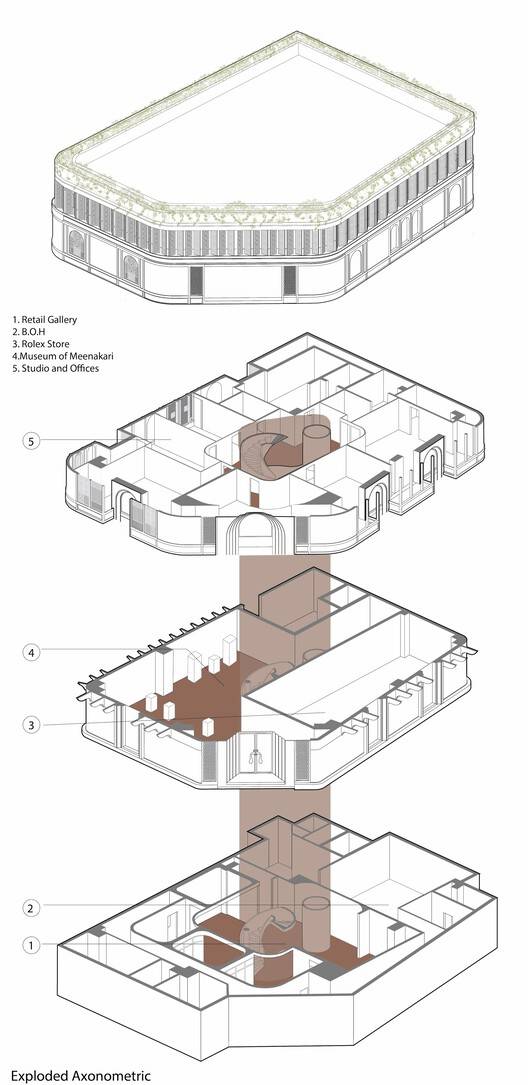 1. Retail Gallery
2. B.O.H
3. Rolex Store
4.Museum of Meenakari
5. Studio and Offices

5

4

3

2

1

Exploded Axonometric