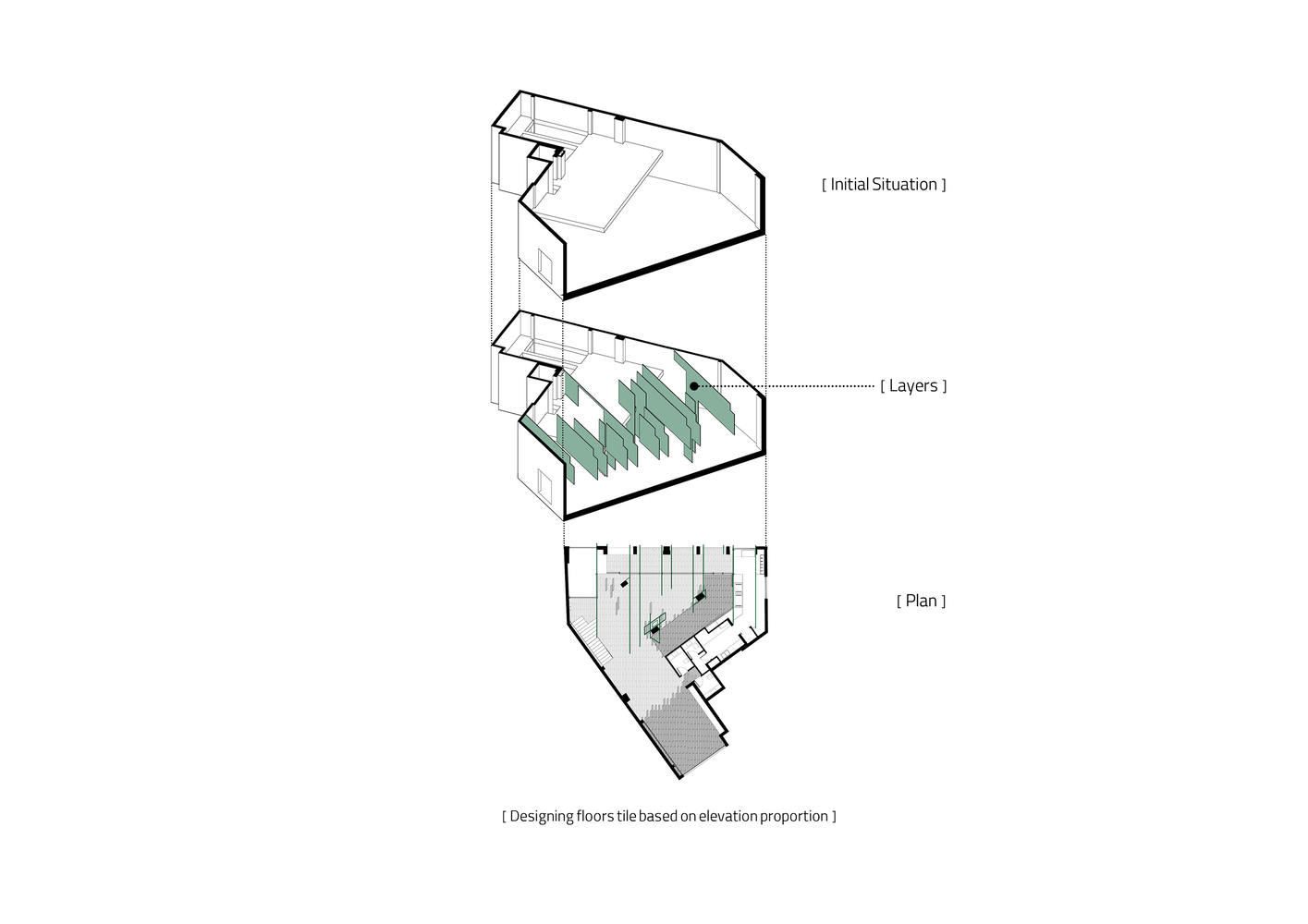 [ Initial Situation ]

[ Layers ]

[ Plan ]

[ Designing floors tile based on elevation proportion ]