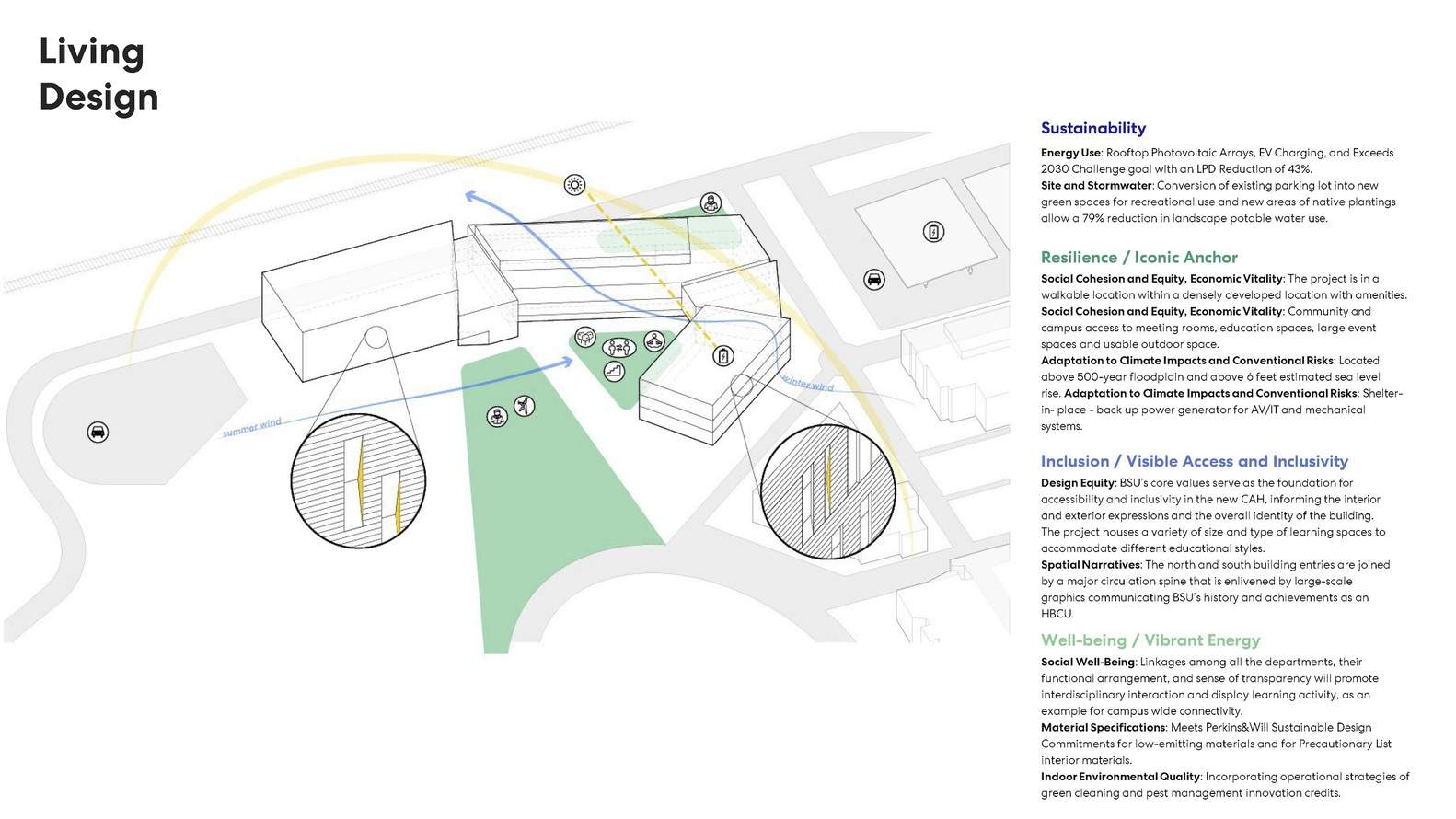 Living Design

summer wind

winter wind

Sustainability

Energy Use: Rooftop Photovoltaic Arrays, EV Charging, and Exceeds 2030 Challenge goal with an LPD Reduction of 43%.
Site and Stormwater: Conversion of existing parking lot into new green spaces for recreational use and new areas of native plantings allow a 79% reduction in landscape potable water use.

Resilience / Iconic Anchor

Social Cohesion and Equity, Economic Vitality: The project is in a walkable location within a densely developed location with amenities.
Social Cohesion and Equity, Economic Vitality: Community and campus access to meeting rooms, education spaces, large event spaces and usable outdoor space.
Adaptation to Climate Impacts and Conventional Risks: Located above 500-year floodplain and above 6 feet estimated sea level rise. Adaptation to Climate Impacts and Conventional Risks: Shelter-in- place - back up power generator for AV/IT and mechanical systems.

Inclusion / Visible Access and Inclusivity

Design Equity: BSU's core values serve as the foundation for accessibility and inclusivity in the new CAH, informing the interior and exterior expressions and the overall identity of the building. The project houses a variety of size and type of learning spaces to accommodate different educational styles.
Spatial Narratives: The north and south building entries are joined by a major circulation spine that is enlivened by large-scale graphics communicating BSU's history and achievements as an HBCU.

Well-being / Vibrant Energy

Social Well-Being: Linkages among all the departments, their functional arrangement, and sense of transparency will promote interdisciplinary interaction and display learning activity, as an example for campus wide connectivity.
Material Specifications: Meets Perkins&Will Sustainable Design Commitments for low-emitting materials and for Precautionary List interior materials.
Indoor Environmental Quality: Incorporating operational strategies of green cleaning and pest management innovation credits.