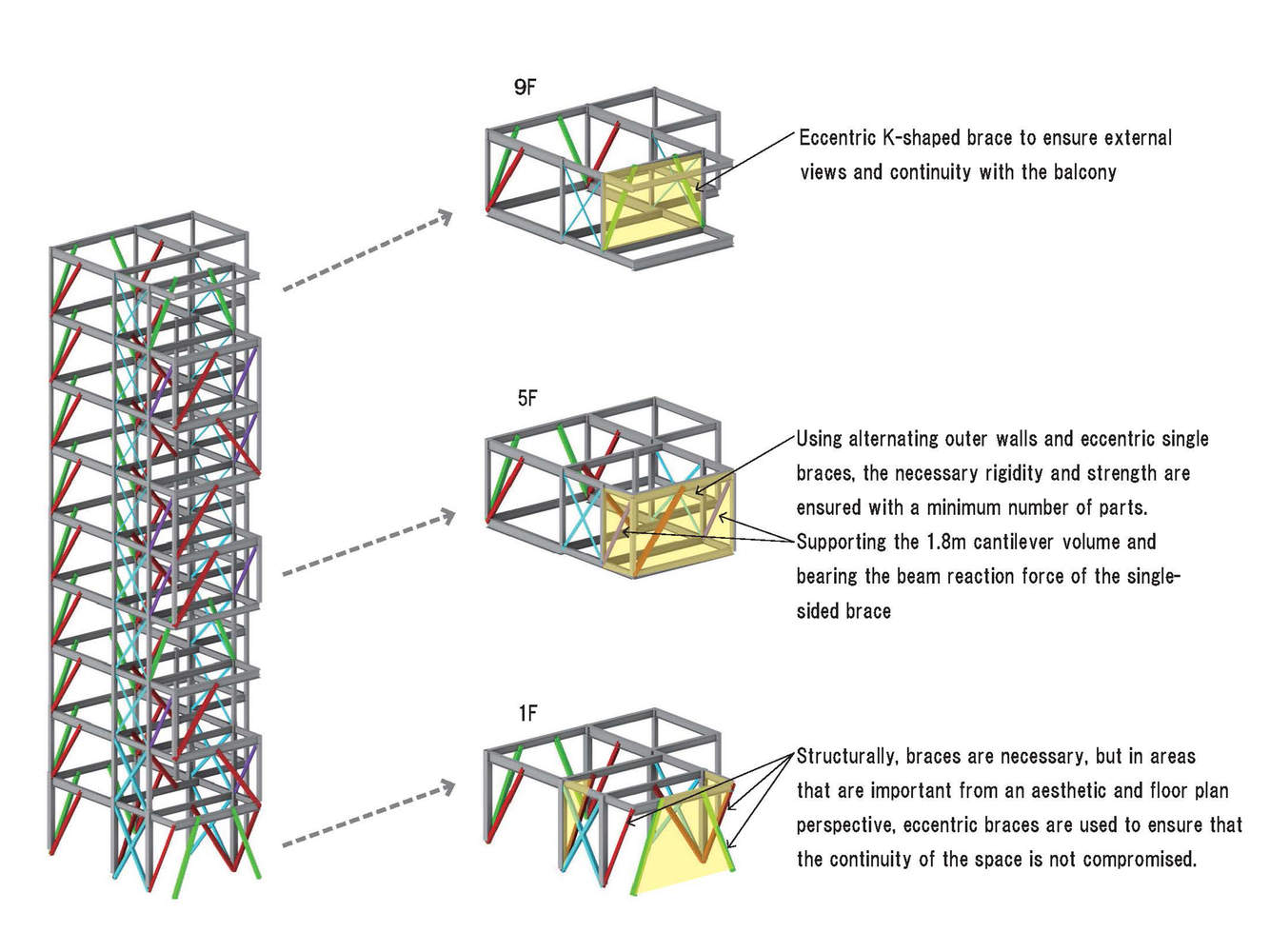 9F

Eccentric K-shaped brace to ensure external views and continuity with the balcony

5F

Using alternating outer walls and eccentric single braces, the necessary rigidity and strength are ensured with a minimum number of parts.

Supporting the 1.8m cantilever volume and bearing the beam reaction force of the single-sided brace

1F

Structurally, braces are necessary, but in areas that are important from an aesthetic and floor plan perspective, eccentric braces are used to ensure that the continuity of the space is not compromised.