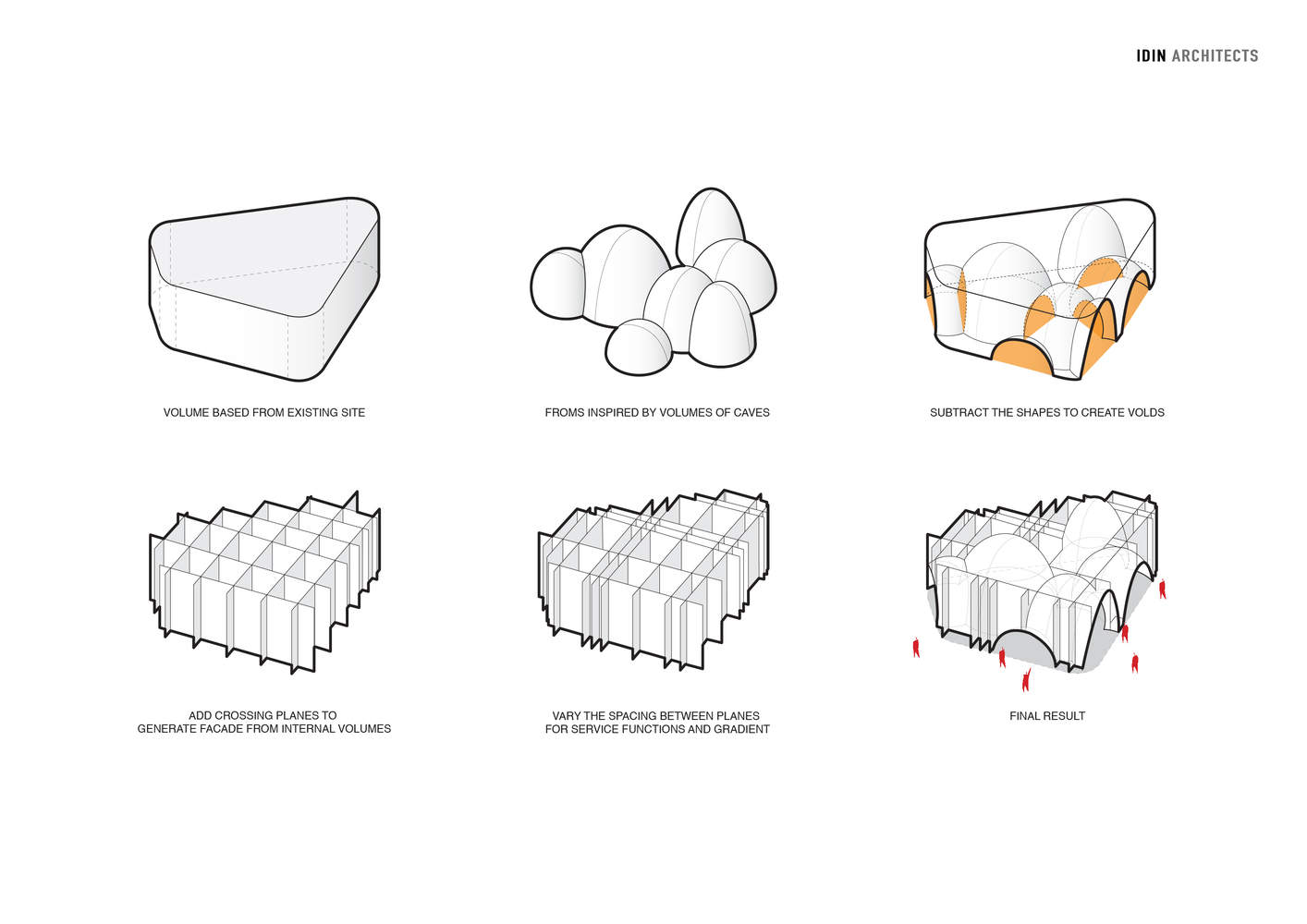 IDIN ARCHITECTS

VOLUME BASED FROM EXISTING SITE

FROMS INSPIRED BY VOLUMES OF CAVES

SUBTRACT THE SHAPES TO CREATE VOLDS

ADD CROSSING PLANES TO GENERATE FACADE FROM INTERNAL VOLUMES

VARY THE SPACING BETWEEN PLANES FOR SERVICE FUNCTIONS AND GRADIENT

FINAL RESULT