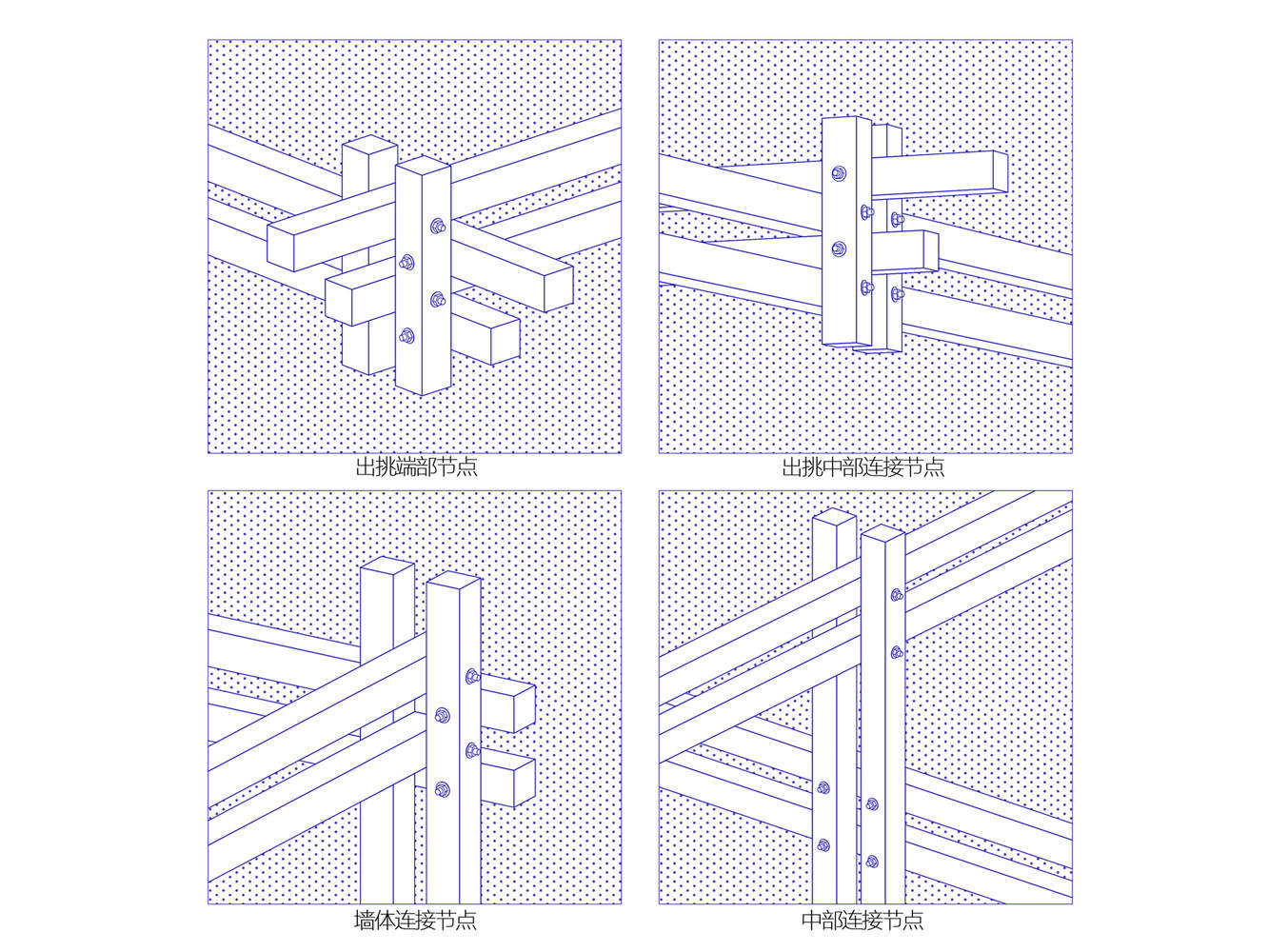 出挑端部节点

出挑中部连接节点

墙体连接节点

中部连接节点