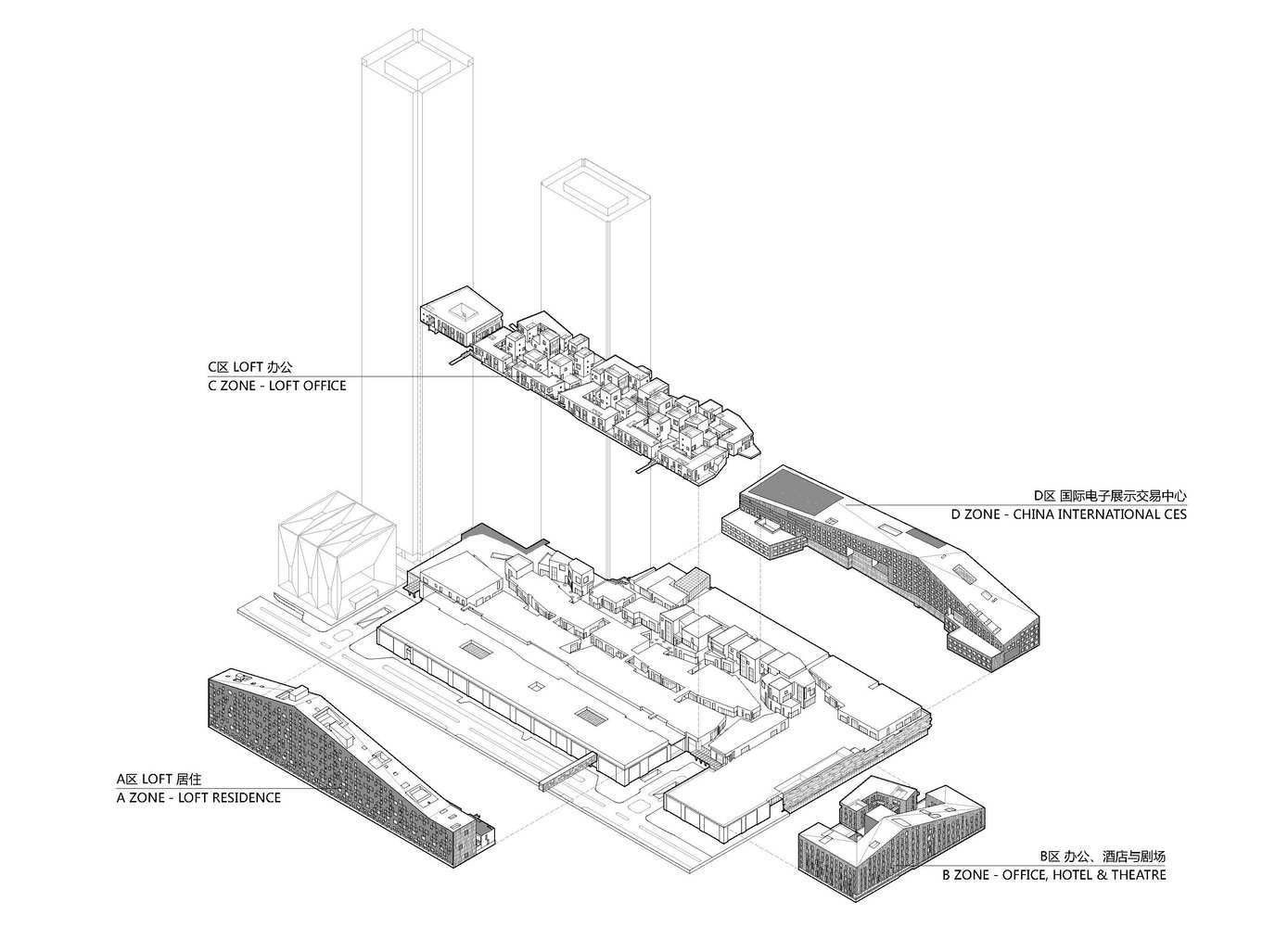 C区 LOFT 办公
C ZONE - LOFT OFFICE

D区 国际电子展示交易中心
D ZONE - CHINA INTERNATIONAL CES

A区 LOFT 居住
A ZONE - LOFT RESIDENCE

B区 办公、酒店与剧场
B ZONE - OFFICE, HOTEL & THEATRE