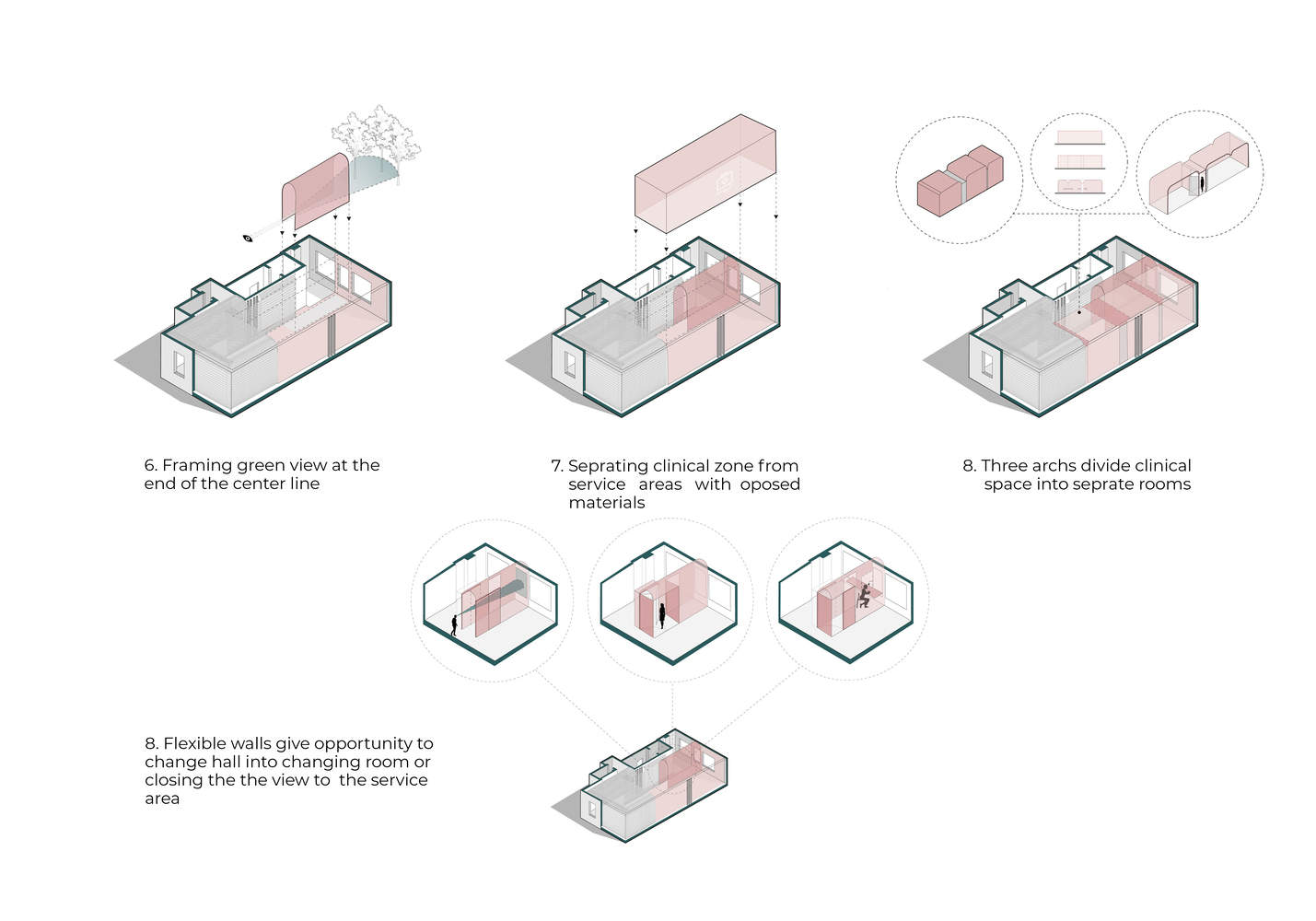 6. Framing green view at the end of the center line

7. Seprating clinical zone from service areas with oposed materials

8. Three archs divide clinical space into seprate rooms

8. Flexible walls give opportunity to change hall into changing room or closing the the view to the service area