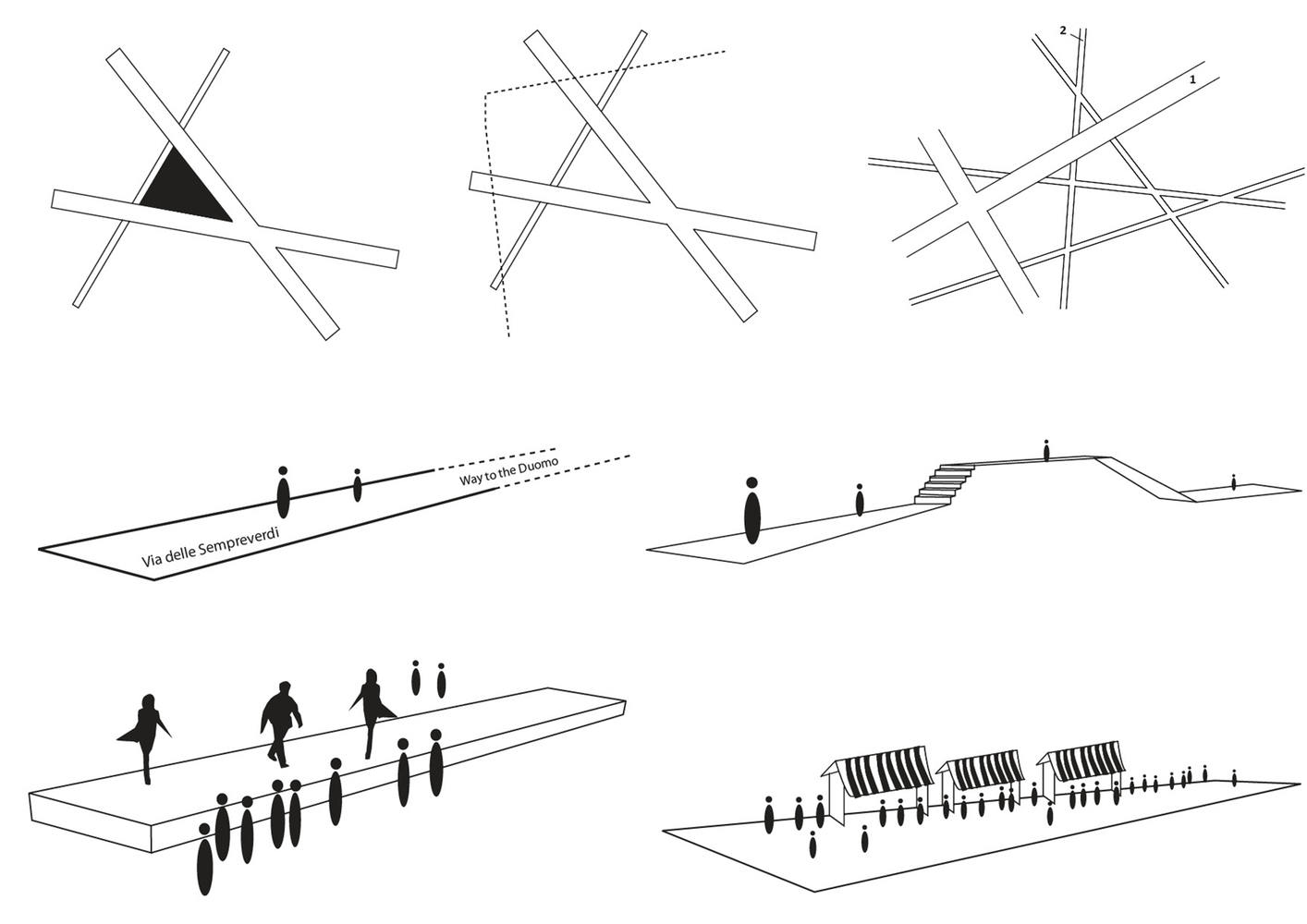 2
1
Way to the Duomo
Via delle Sempreverdi