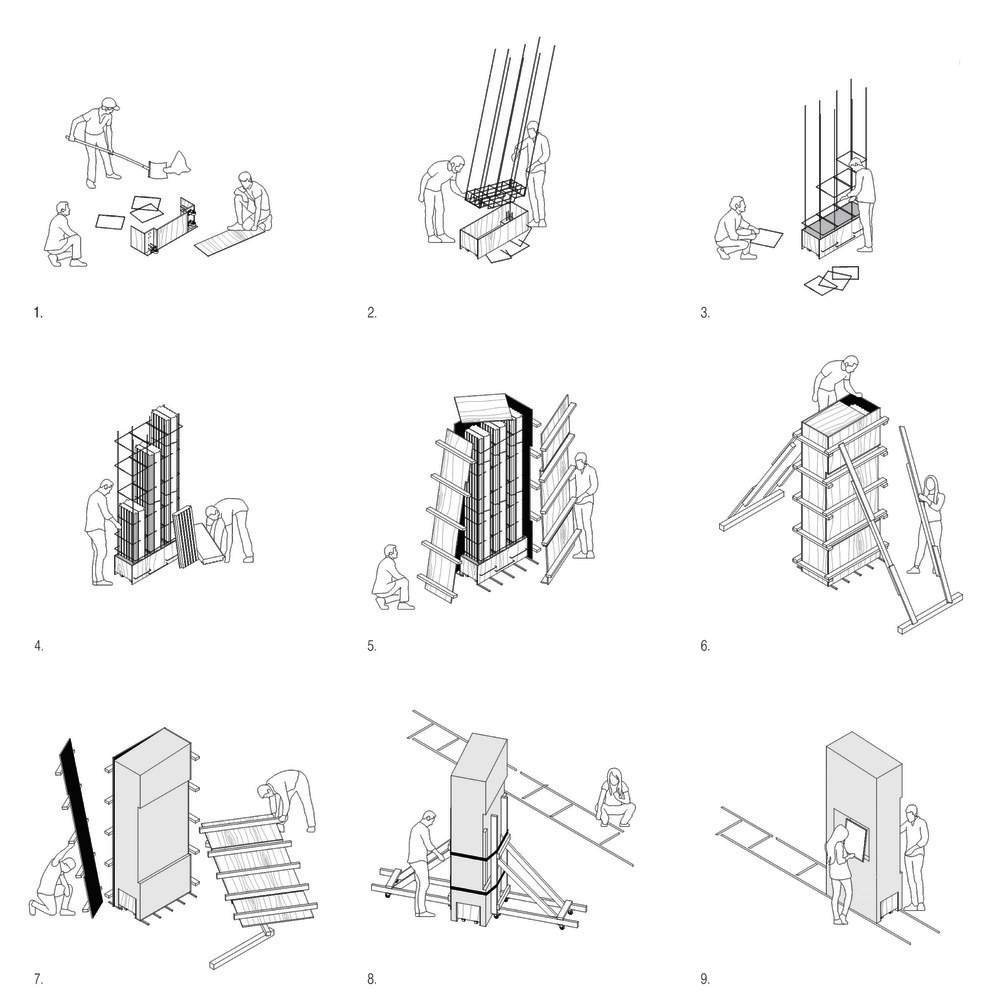 1.

2.

3.

4.

5.

6.

7.

8.

9.