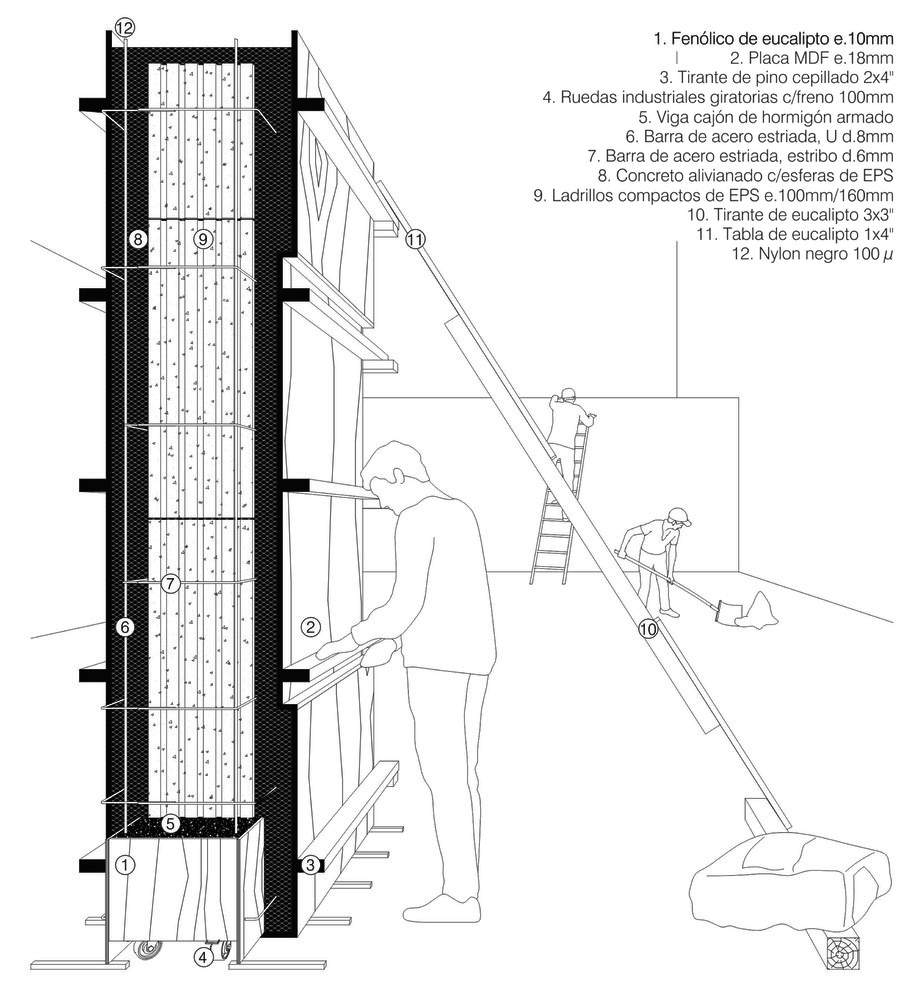 1. Fenólico de eucalipto e.10mm
2. Placa MDF e.18mm
3. Tirante de pino cepillado 2x4"
4. Ruedas industriales giratorias c/freno 100mm
5. Viga cajón de hormigón armado
6. Barra de acero estriada, U d.8mm
7. Barra de acero estriada, estribo d.6mm
8. Concreto alivianado c/esferas de EPS
9. Ladrillos compactos de EPS e.100mm/160mm
10. Tirante de eucalipto 3x3"
11. Tabla de eucalipto 1x4"
12. Nylon negro 100 $\mu$

12
8
9
11
7
6
2
10
5
1
3
4