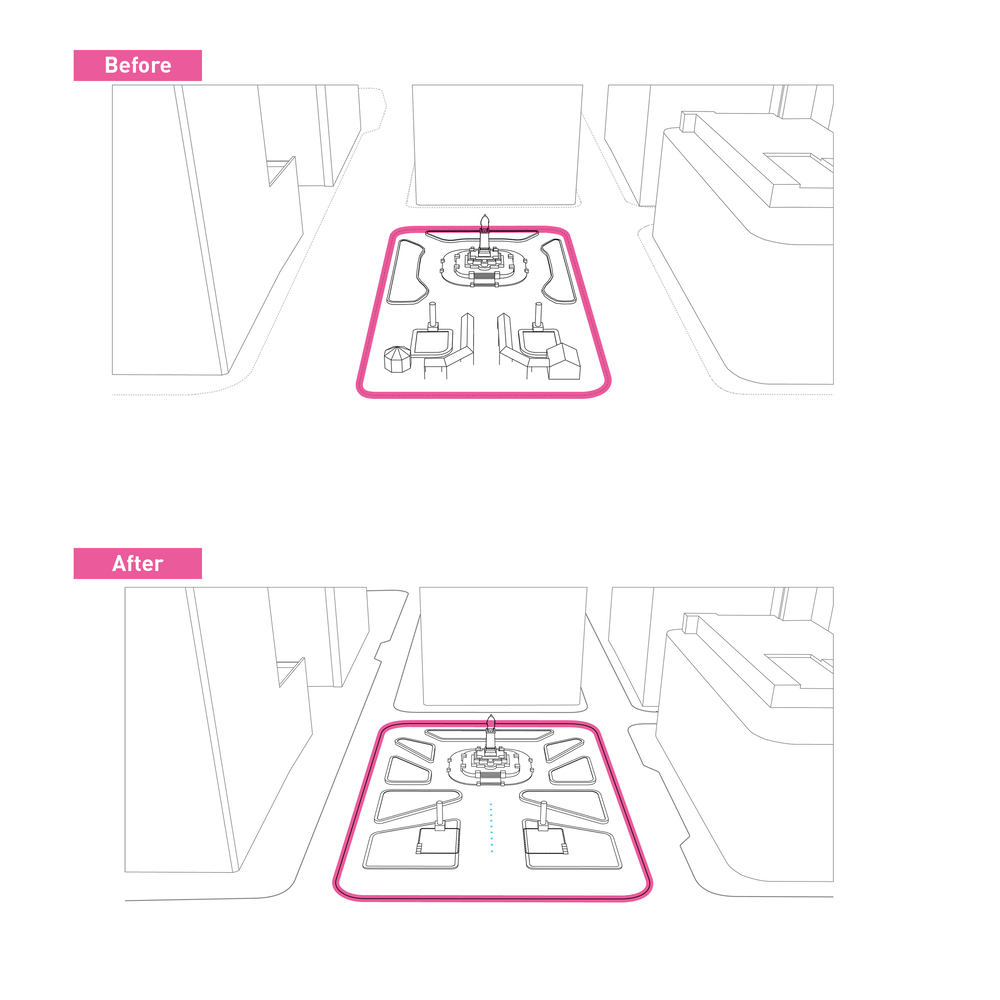 Before

After